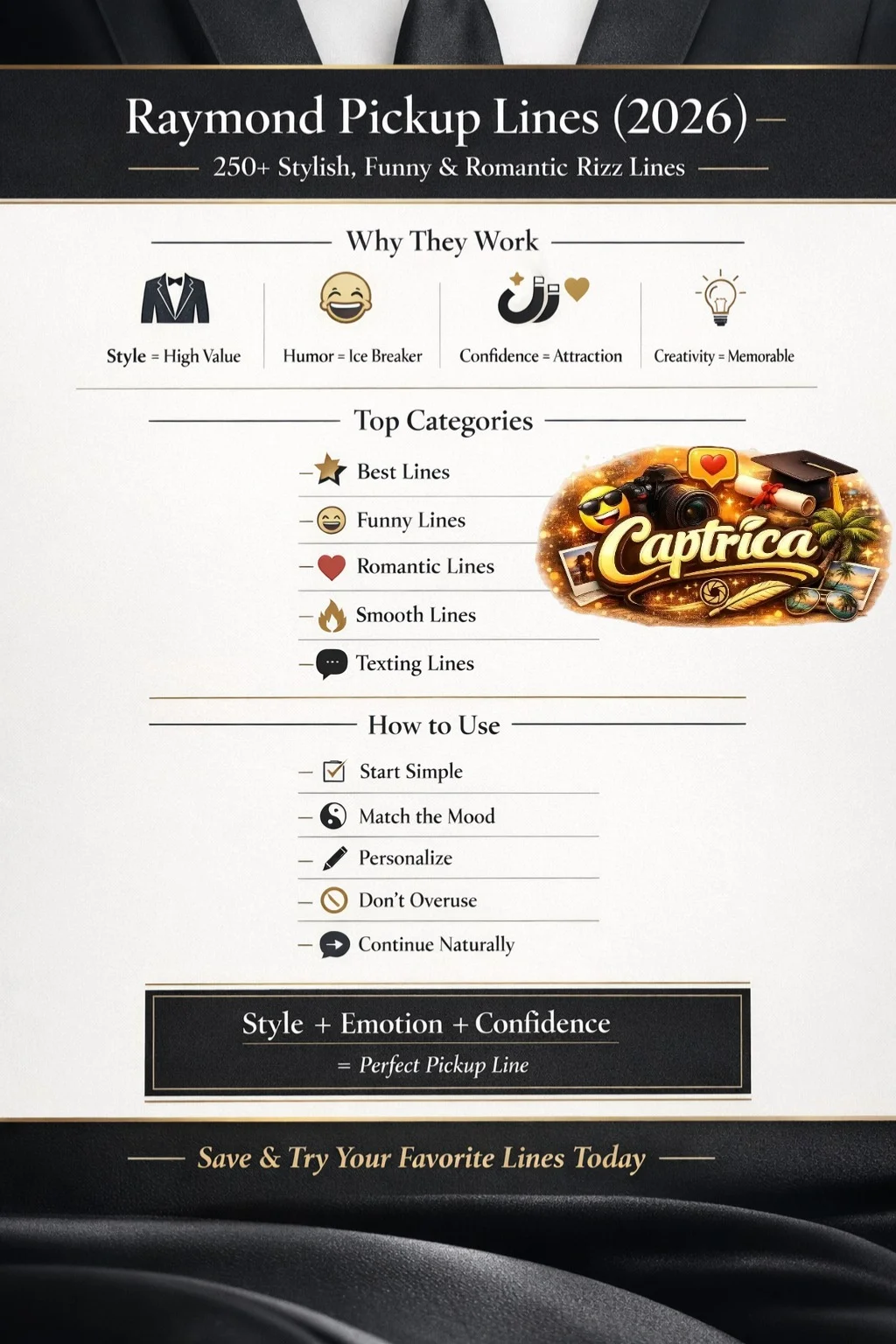 Raymond Pickup Lines (2026)
250+ Stylish, Funny & Romantic Rizz Lines

Why They Work

Style = High Value
Humor = Ice Breaker
Confidence = Attraction
Creativity = Memorable

Top Categories

Best Lines
Funny Lines
Romantic Lines
Smooth Lines
Texting Lines

Captrica

How to Use

Start Simple
Match the Mood
Personalize
Don't Overuse
Continue Naturally

Style + Emotion + Confidence
= Perfect Pickup Line

Save & Try Your Favorite Lines Today